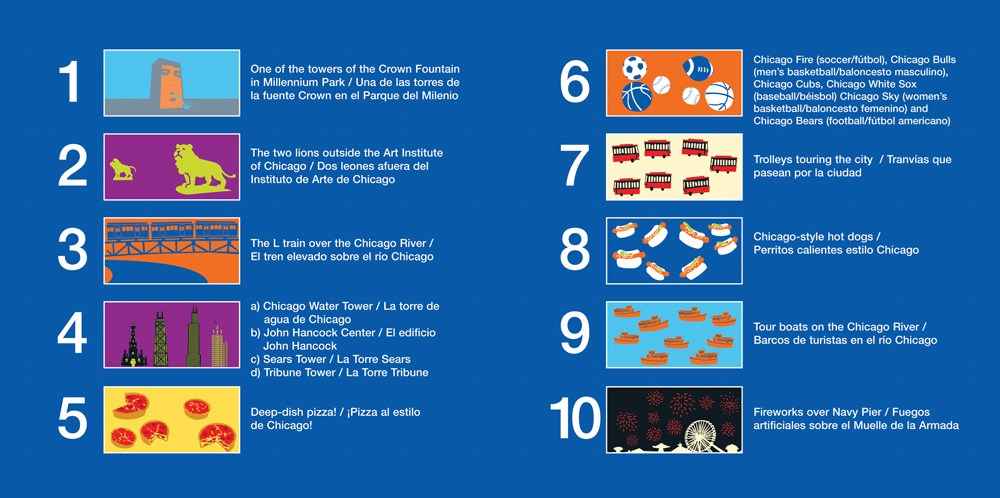 1

One of the towers of the Crown Fountain in Millennium Park / Una de las torres de la fuente Crown en el Parque del Milenio

2

The two lions outside the Art Institute of Chicago / Dos leones afuera del Instituto de Arte de Chicago

3

The L train over the Chicago River / El tren elevado sobre el río Chicago

4

a) Chicago Water Tower / La torre de agua de Chicago
b) John Hancock Center / El edificio John Hancock
c) Sears Tower / La Torre Sears
d) Tribune Tower / La Torre Tribune

5

Deep-dish pizza! / ¡Pizza al estilo de Chicago!

6

Chicago Fire (soccer/fútbol), Chicago Bulls (men's basketball/baloncesto masculino), Chicago Cubs, Chicago White Sox (baseball/béisbol) Chicago Sky (women's basketball/baloncesto femenino) and Chicago Bears (football/fútbol americano)

7

Trolleys touring the city / Tranvías que pasean por la ciudad

8

Chicago-style hot dogs / Perritos calientes estilo Chicago

9

Tour boats on the Chicago River / Barcos de turistas en el río Chicago

10

Fireworks over Navy Pier / Fuegos artificiales sobre el Muelle de la Armada